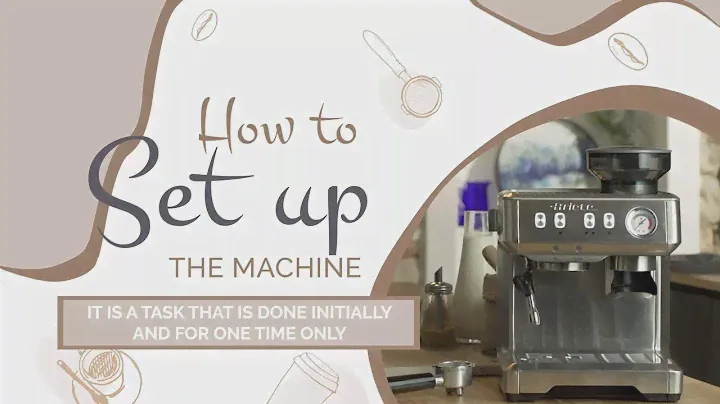 How to Set up THE MACHINE

IT IS A TASK THAT IS DONE INITIALLY AND FOR ONE TIME ONLY

Ariete